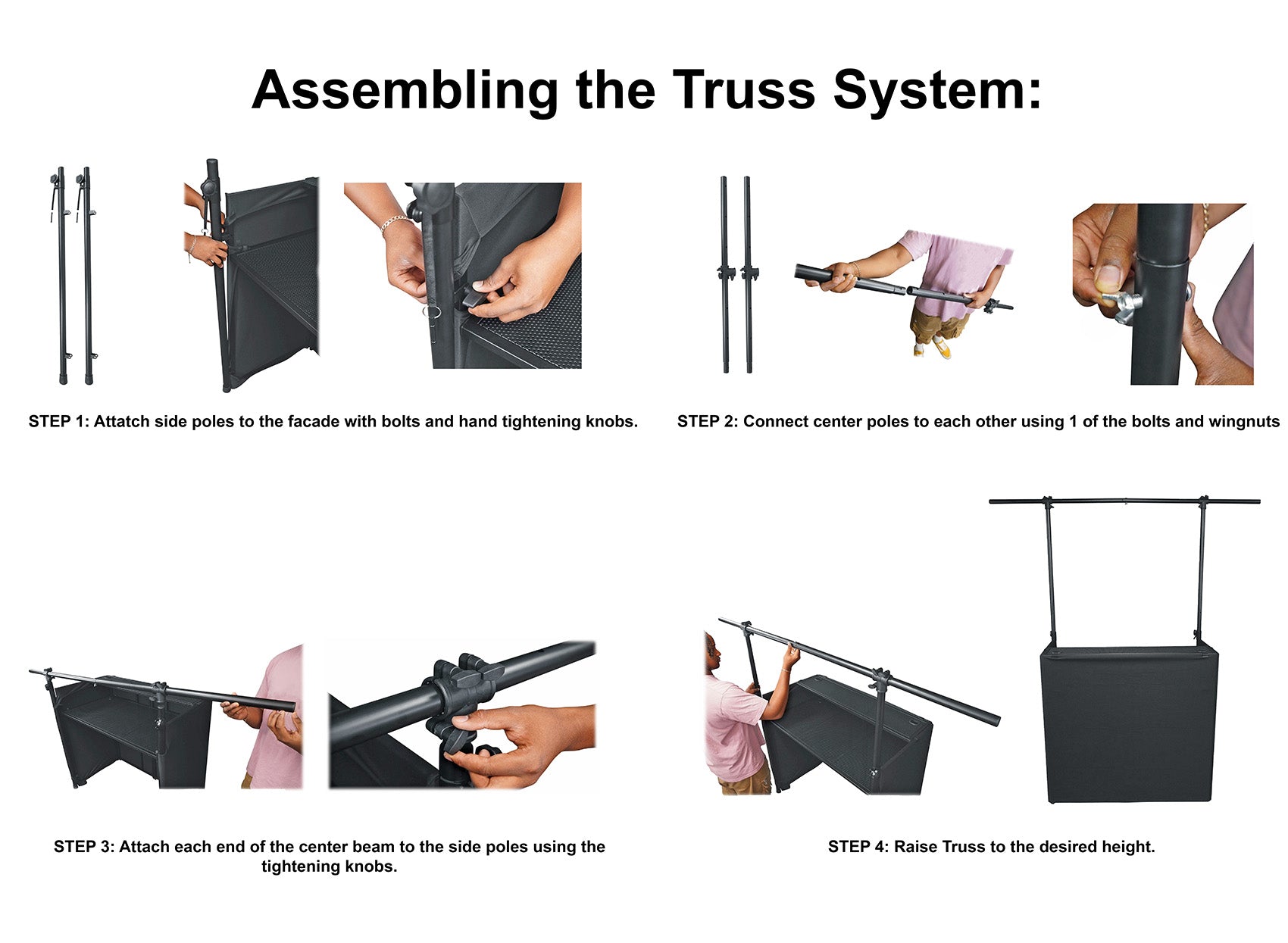 Assembling the Truss System:

STEP 1: Attatch side poles to the facade with bolts and hand tightening knobs.

STEP 2: Connect center poles to each other using 1 of the bolts and wingnuts

STEP 3: Attach each end of the center beam to the side poles using the tightening knobs.

STEP 4: Raise Truss to the desired height.