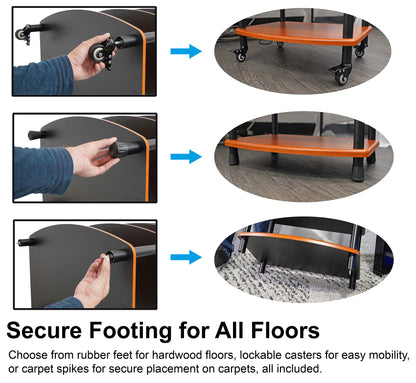 Secure Footing for All Floors

Choose from rubber feet for hardwood floors, lockable casters for easy mobility, or carpet spikes for secure placement on carpets, all included.