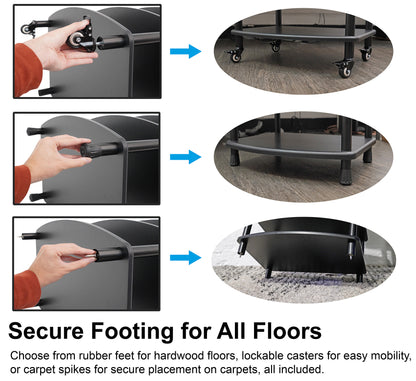 Secure Footing for All Floors

Choose from rubber feet for hardwood floors, lockable casters for easy mobility, or carpet spikes for secure placement on carpets, all included.