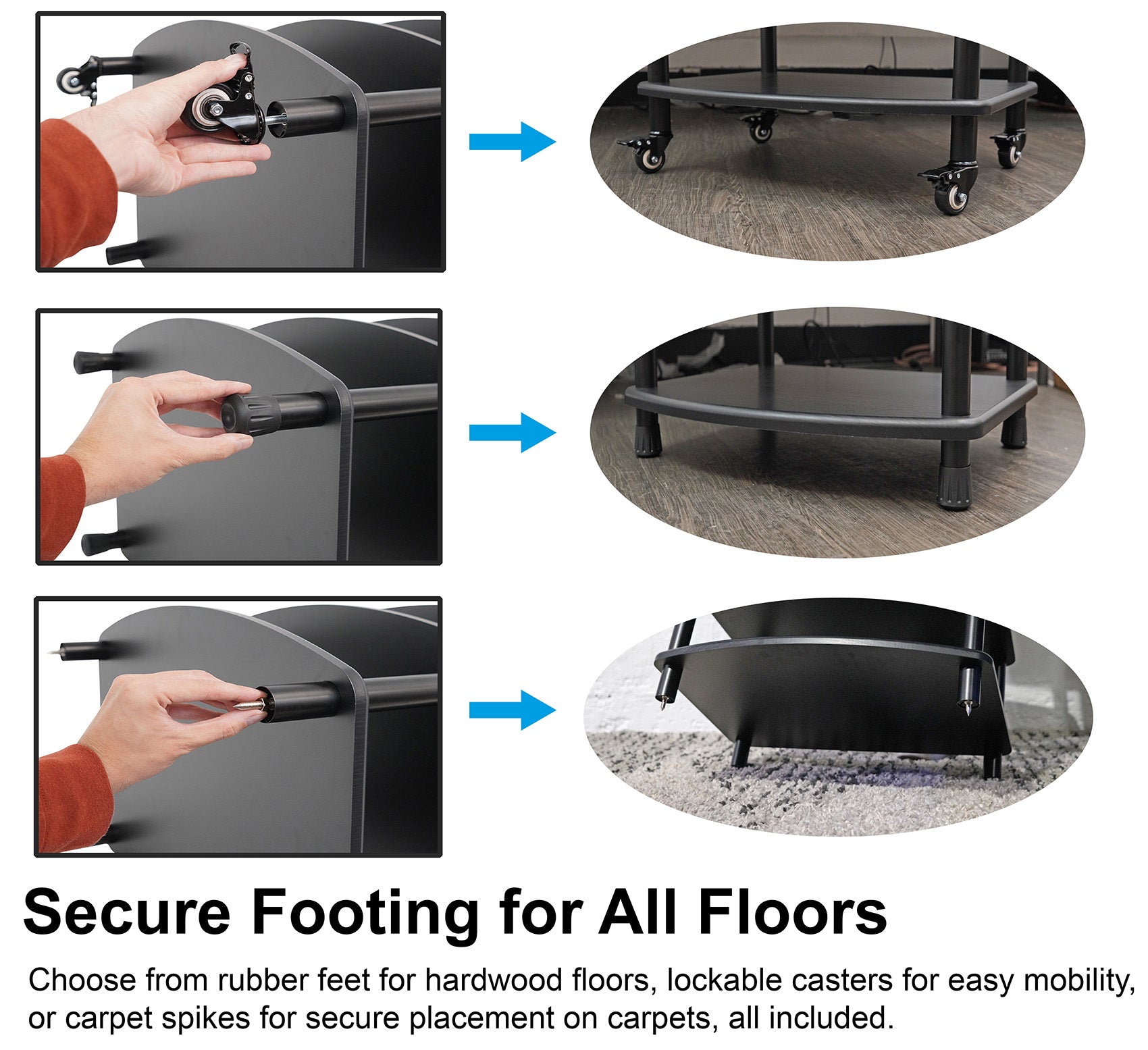 Secure Footing for All Floors

Choose from rubber feet for hardwood floors, lockable casters for easy mobility, or carpet spikes for secure placement on carpets, all included.