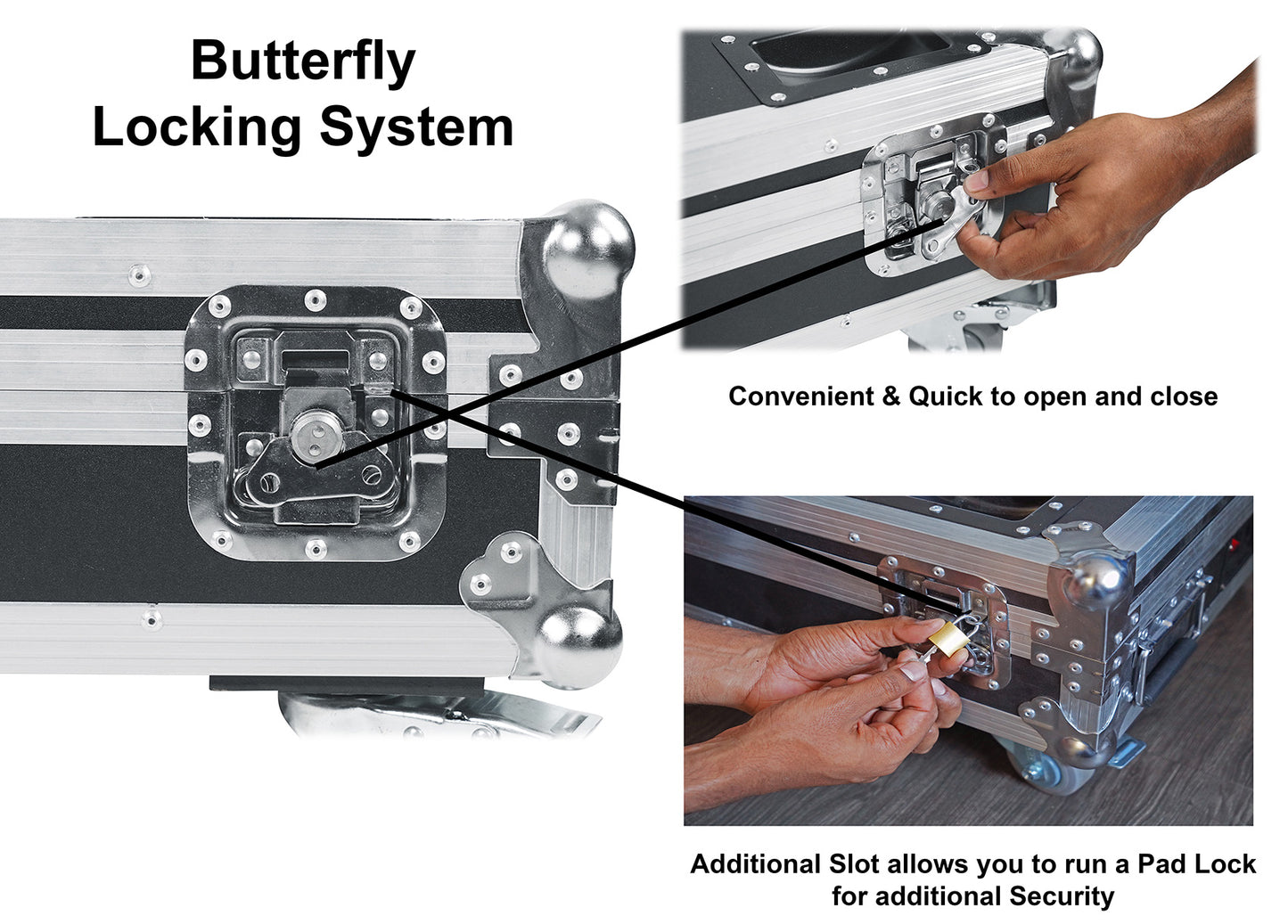 Butterfly Locking System

Convenient & Quick to open and close

Additional Slot allows you to run a Pad Lock for additional Security