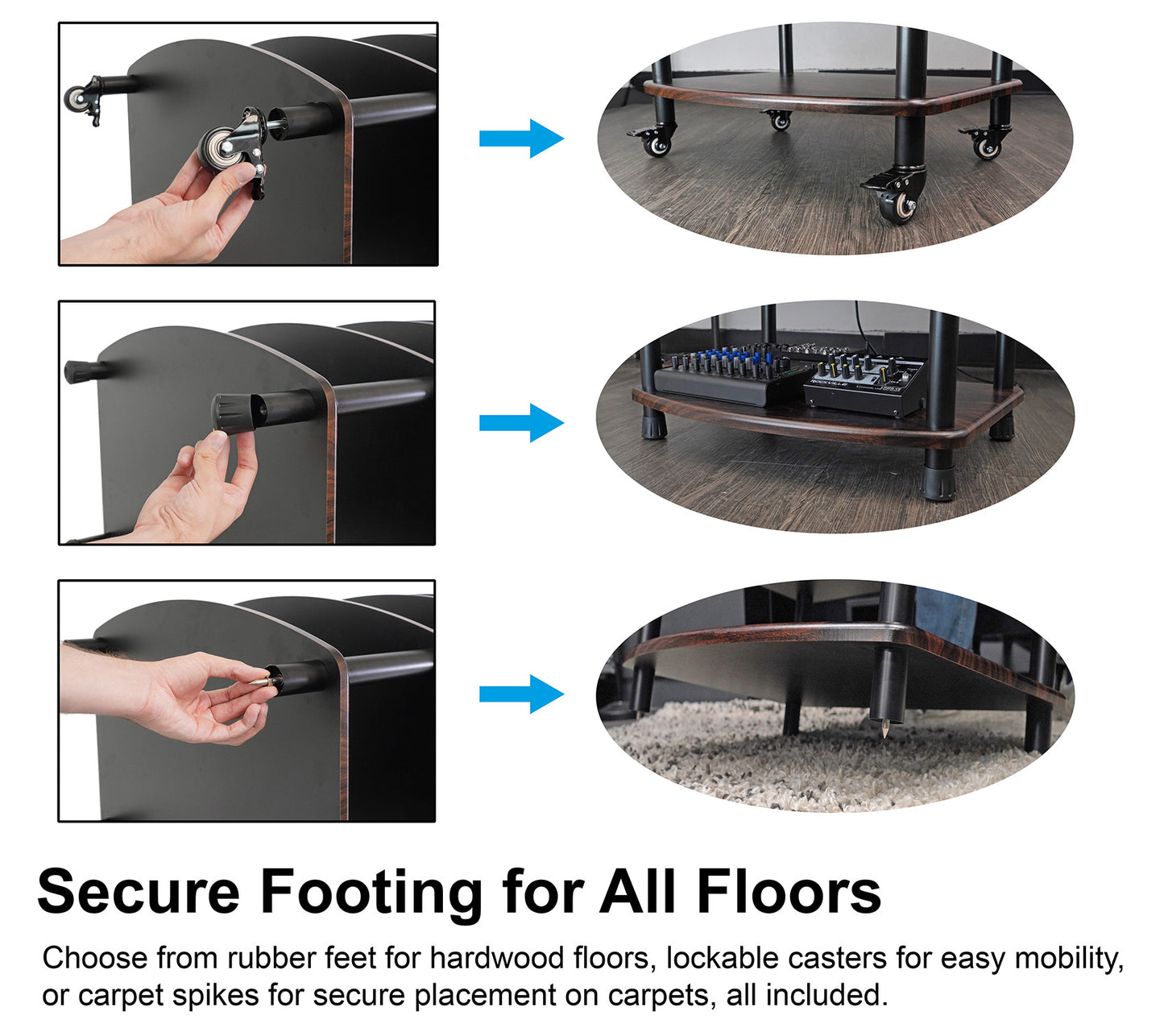 ROCKVILLE

Secure Footing for All Floors

Choose from rubber feet for hardwood floors, lockable casters for easy mobility, or carpet spikes for secure placement on carpets, all included.