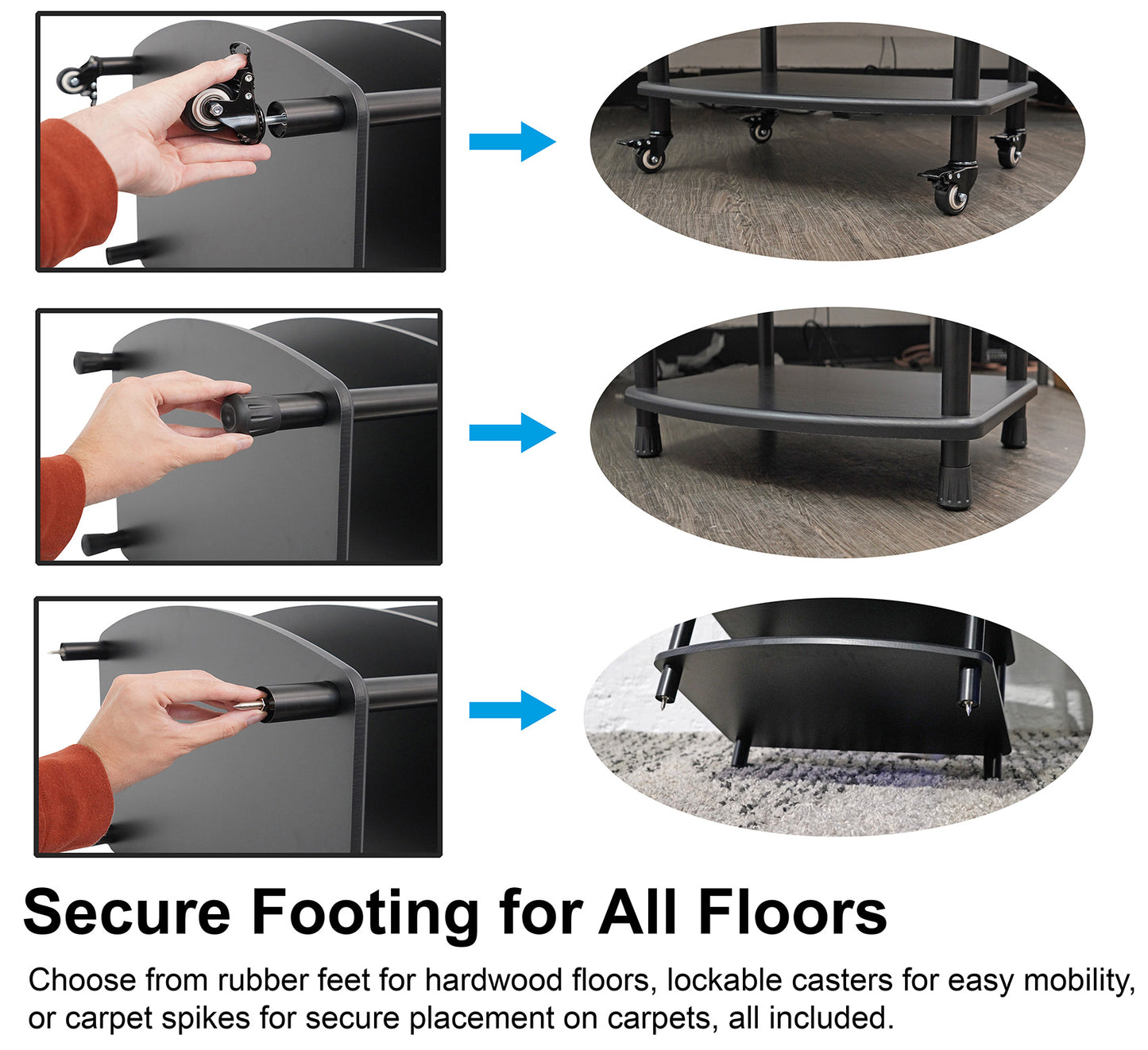 Secure Footing for All Floors

Choose from rubber feet for hardwood floors, lockable casters for easy mobility, or carpet spikes for secure placement on carpets, all included.