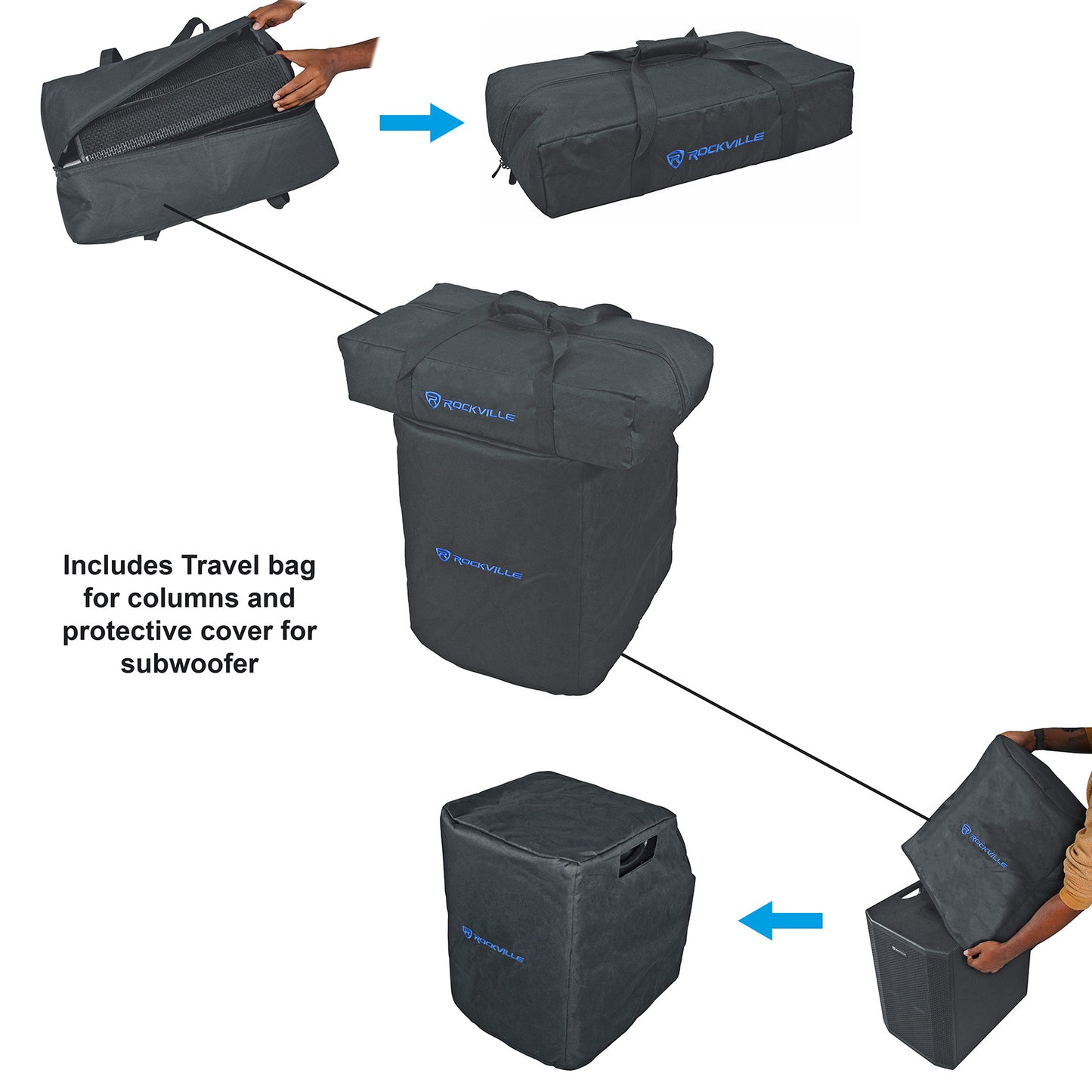 ROCKVILLE

ROCKVILLE

ROCKVILLE

Includes Travel bag for columns and protective cover for subwoofer

ROCKVILLE

ROCKVILLE