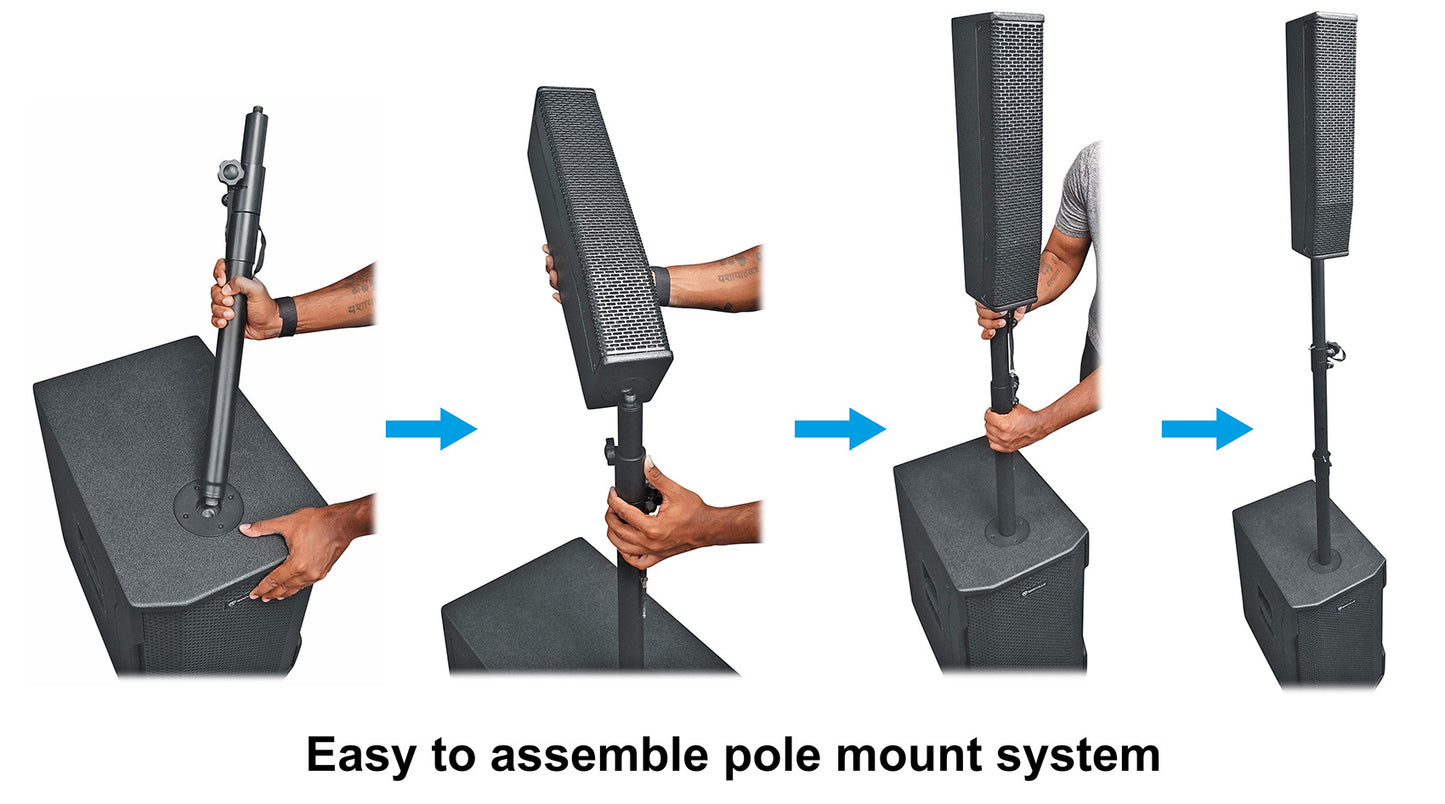 Easy to assemble pole mount system