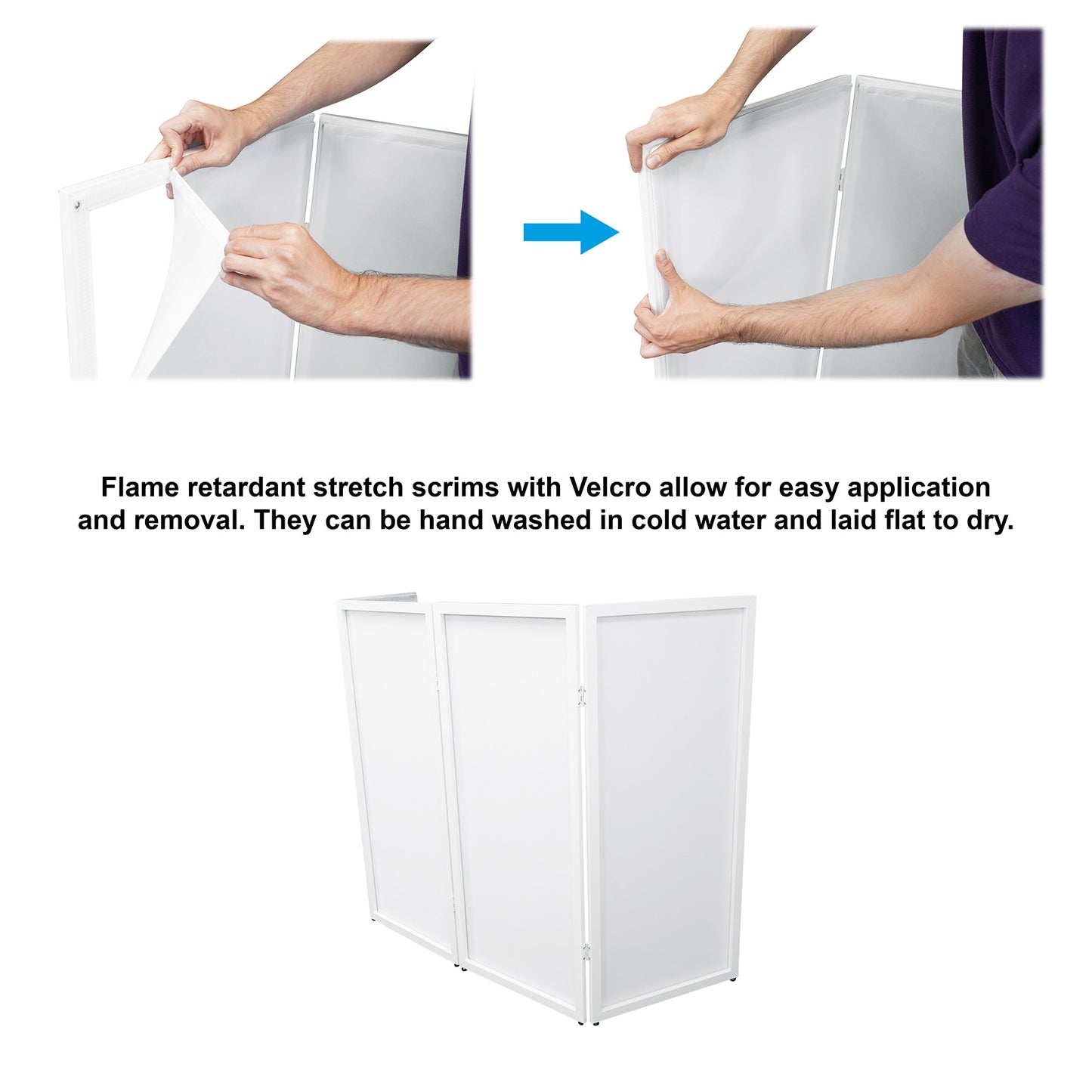 Flame retardant stretch scrims with Velcro allow for easy application and removal. They can be hand washed in cold water and laid flat to dry.