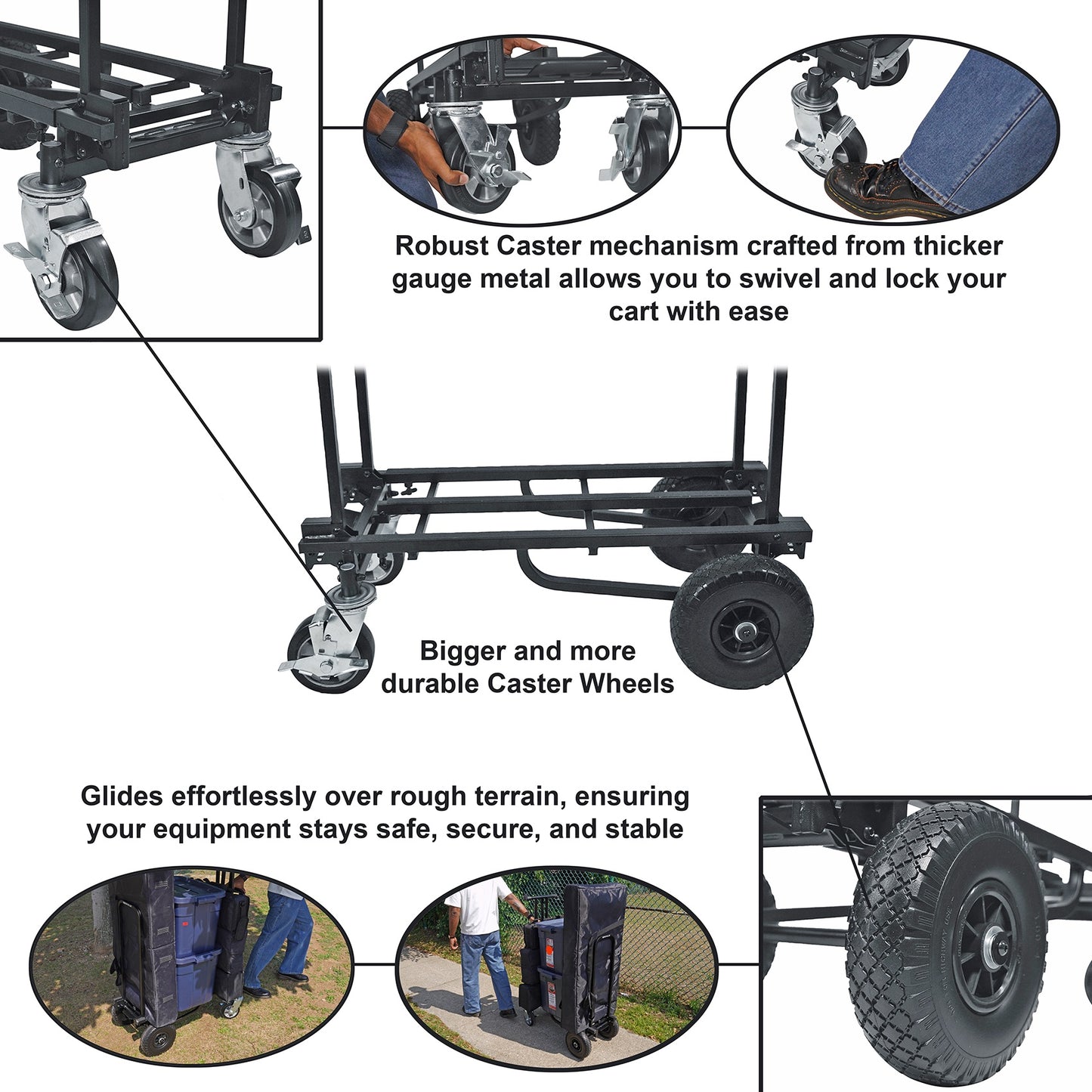 Robust Caster mechanism crafted from thicker gauge metal allows you to swivel and lock your cart with ease

Bigger and more durable Caster Wheels

Glides effortlessly over rough terrain, ensuring your equipment stays safe, secure, and stable